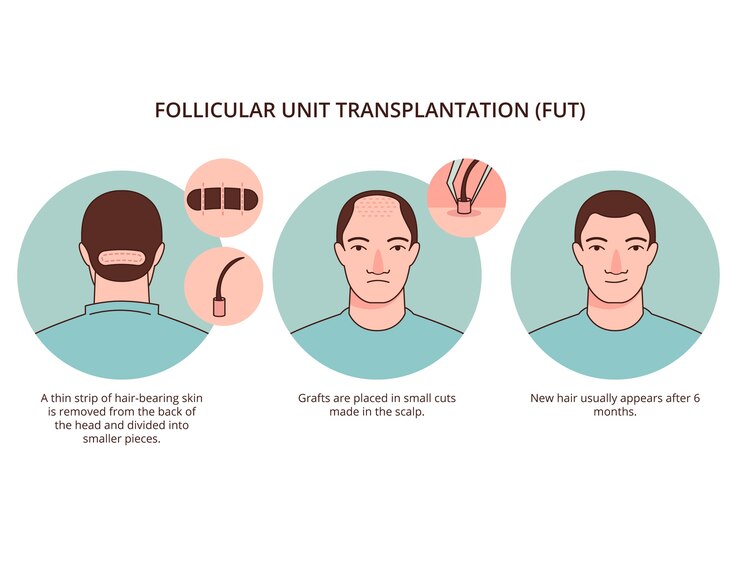 FOLLICULAR UNIT TRANSPLANTATION (FUT)

A thin strip of hair-bearing skin is removed from the back of the head and divided into smaller pieces.

Grafts are placed in small cuts made in the scalp.

New hair usually appears after 6 months.